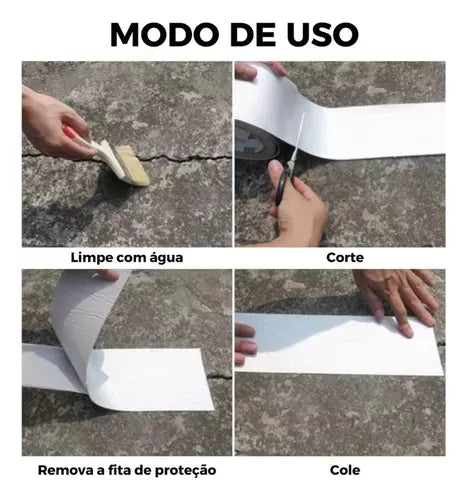 MODO DE USO

Limpe com água

Corte

Remova a fita de proteção

Cole