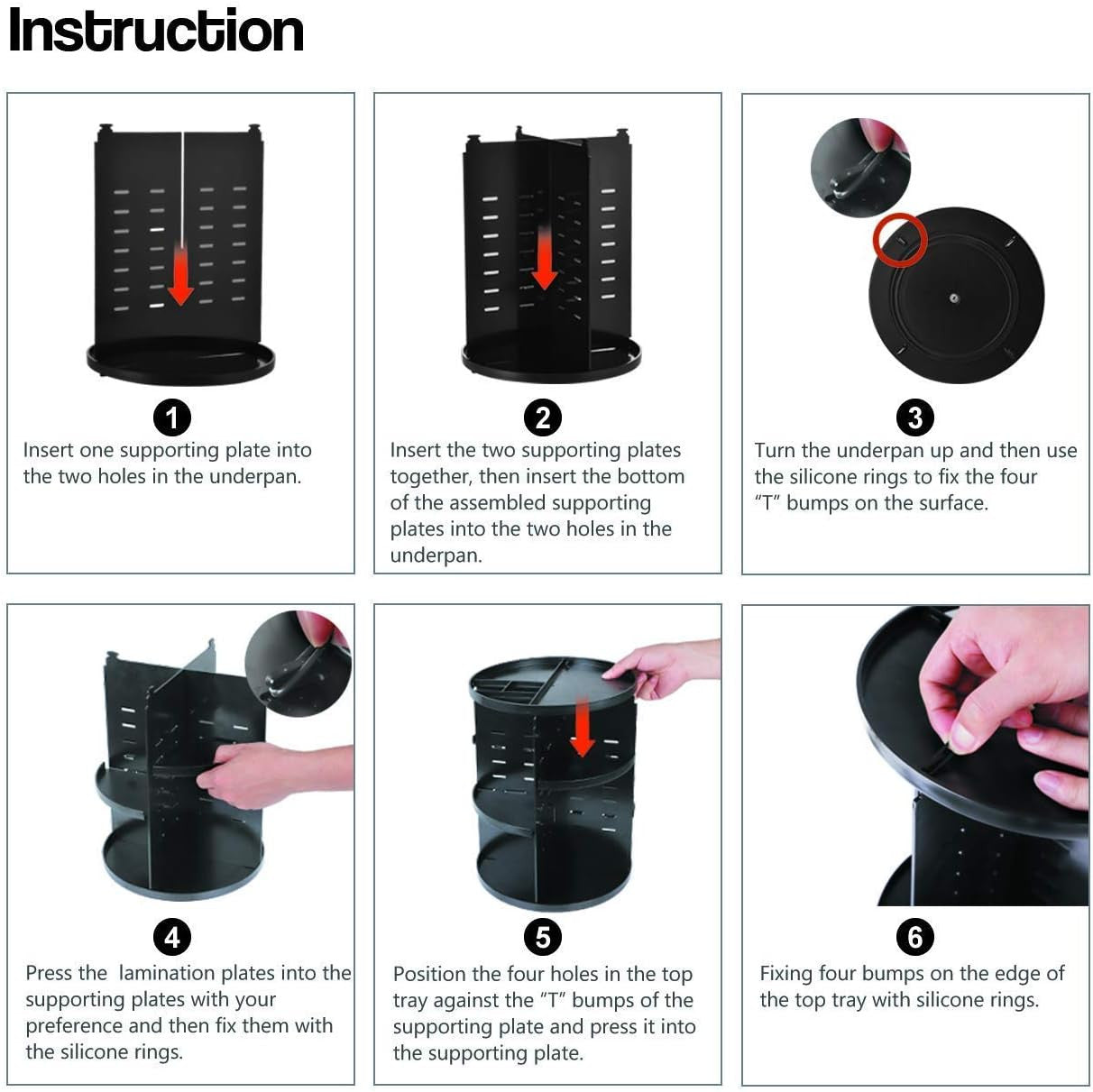 Instruction

1
Insert one supporting plate into the two holes in the underpan.

2
Insert the two supporting plates together, then insert the bottom of the assembled supporting plates into the two holes in the underpan.

3
Turn the underpan up and then use the silicone rings to fix the four "T" bumps on the surface.

4
Press the lamination plates into the supporting plates with your preference and then fix them with the silicone rings.

5
Position the four holes in the top tray against the "T" bumps of the supporting plate and press it into the supporting plate.

6
Fixing four bumps on the edge of the top tray with silicone rings.