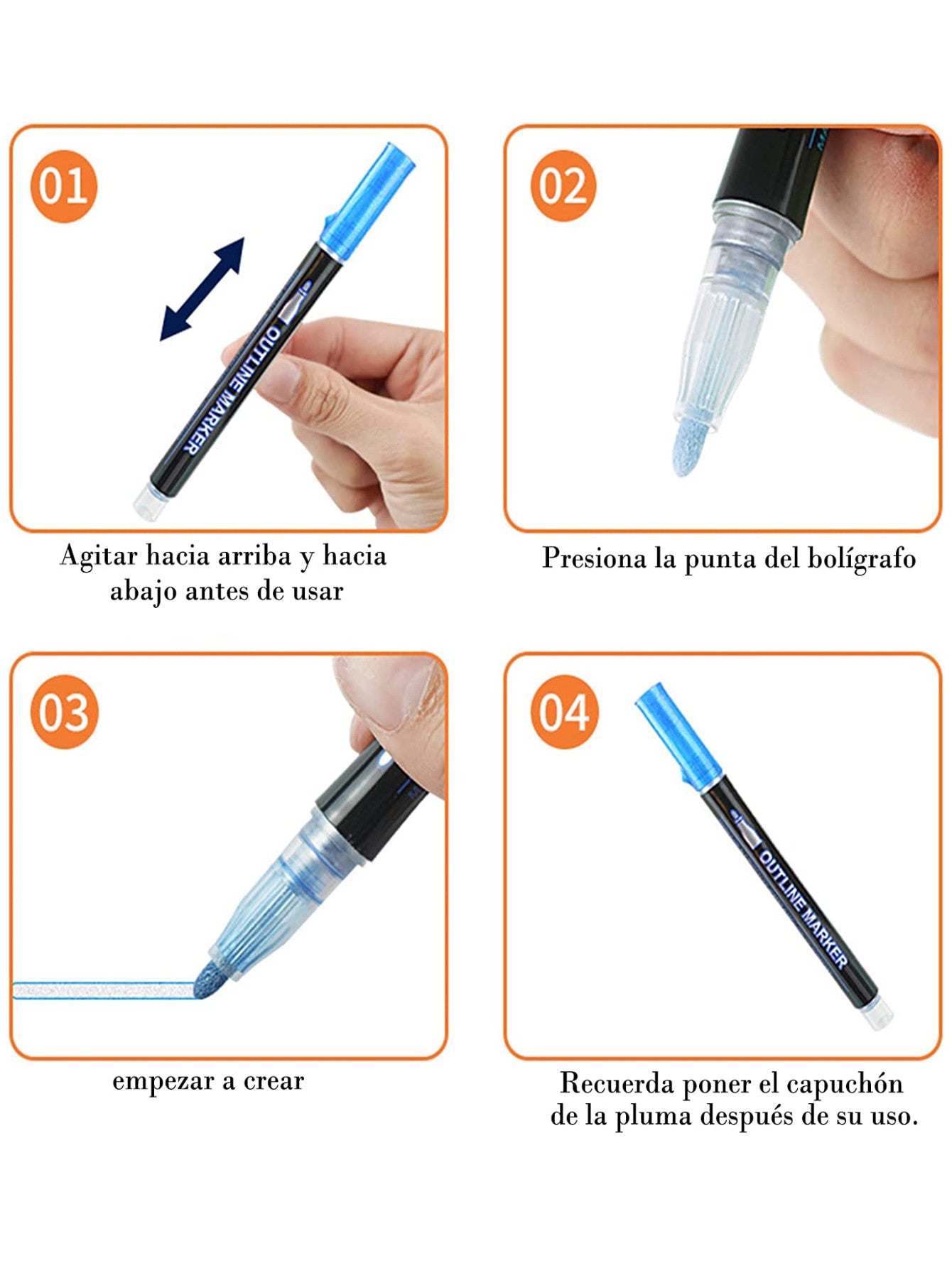 01

OUTLINE MARKER

Agitar hacia arriba y hacia abajo antes de usar

02

Presiona la punta del bolígrafo

03

empezar a crear

04

OUTLINE MARKER

Recuerda poner el capuchón de la pluma después de su uso.